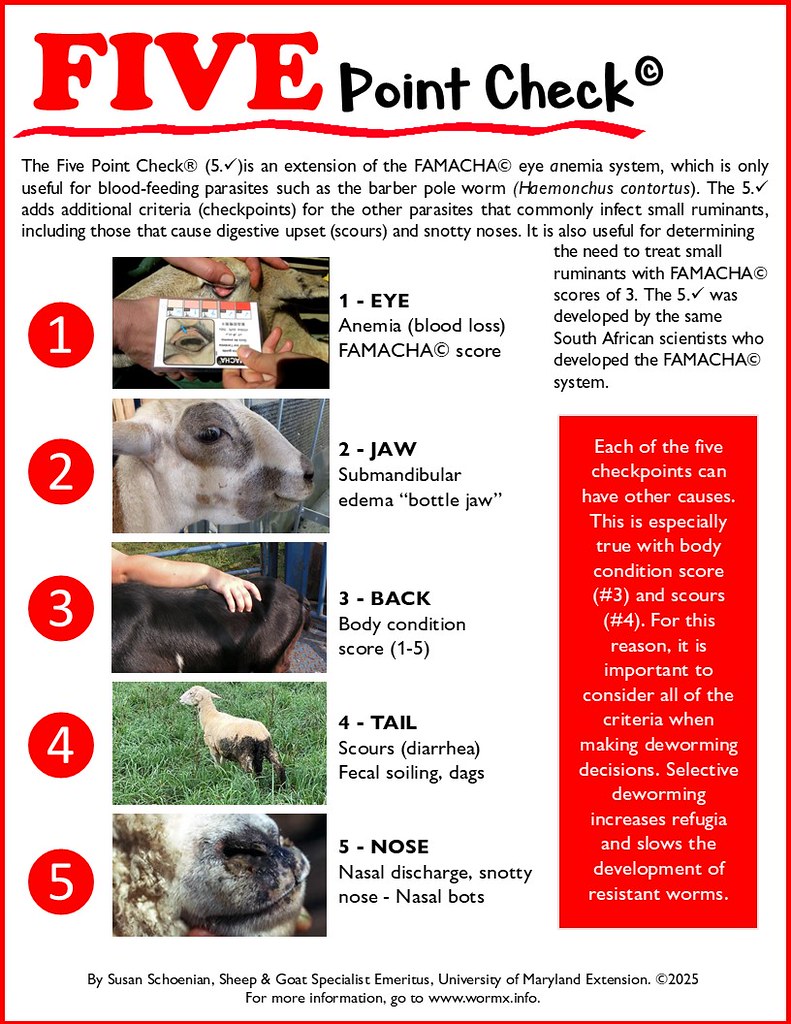 FIVE Point Check©

The Five Point Check® (5.✓)is an extension of the FAMACHA© eye anemia system, which is only useful for blood-feeding parasites such as the barber pole worm (Haemonchus contortus). The 5.✓ adds additional criteria (checkpoints) for the other parasites that commonly infect small ruminants, including those that cause digestive upset (scours) and snotty noses. It is also useful for determining the need to treat small ruminants with FAMACHA© scores of 3. The 5.✓ was developed by the same South African scientists who developed the FAMACHA© system.

1

1 - EYE
Anemia (blood loss)
FAMACHA© score

2

2 - JAW
Submandibular edema "bottle jaw"

3

3 - BACK
Body condition score (1-5)

4

4 - TAIL
Scours (diarrhea)
Fecal soiling, dags

5

5 - NOSE
Nasal discharge, snotty nose - Nasal bots

Each of the five checkpoints can have other causes. This is especially true with body condition score (#3) and scours (#4). For this reason, it is important to consider all of the criteria when making deworming decisions. Selective deworming increases refugia and slows the development of resistant worms.

By Susan Schoenian, Sheep & Goat Specialist Emeritus, University of Maryland Extension. ©2025
For more information, go to www.wormx.info.